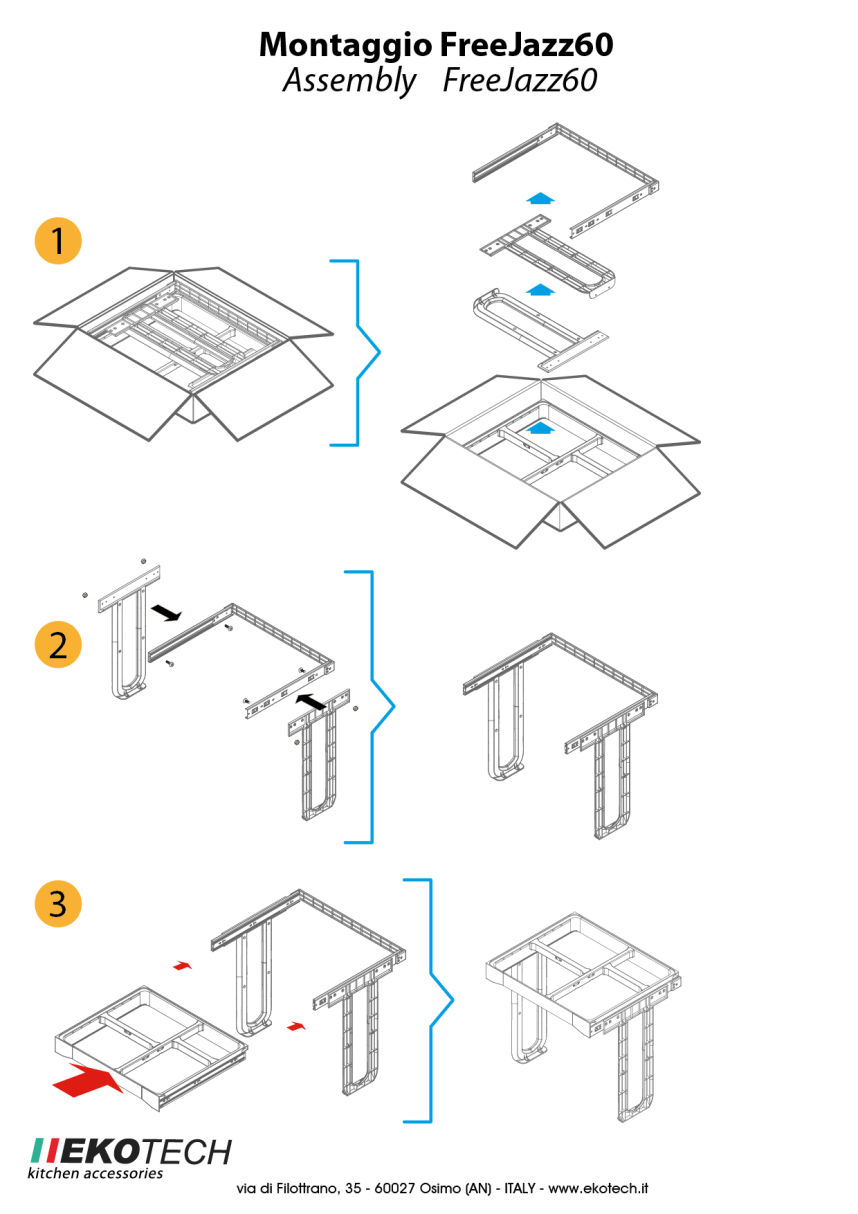 Montaggio FreeJazz60
Assembly FreeJazz60

1

2

3

EKOTECH
kitchen accessories

via di Filottrano, 35 - 60027 Osimo (AN) - ITALY - www.ekotech.it